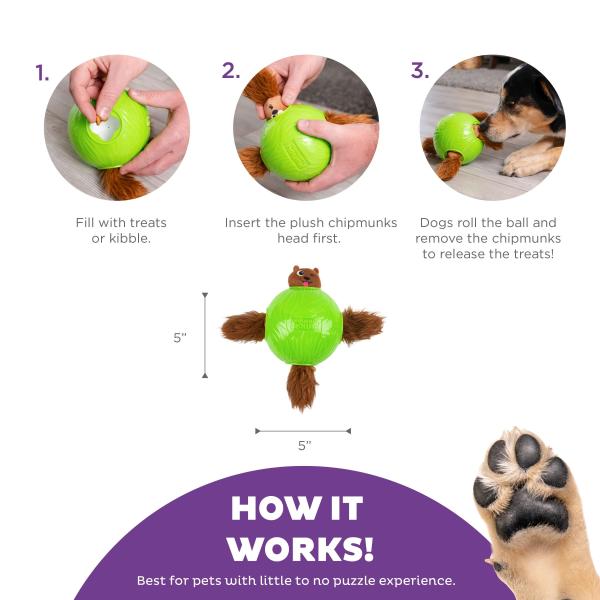 1.

Fill with treats or kibble.

2.

Insert the plush chipmunks head first.

3.

Dogs roll the ball and remove the chipmunks to release the treats!

5"

5"

HOW IT WORKS!

Best for pets with little to no puzzle experience.